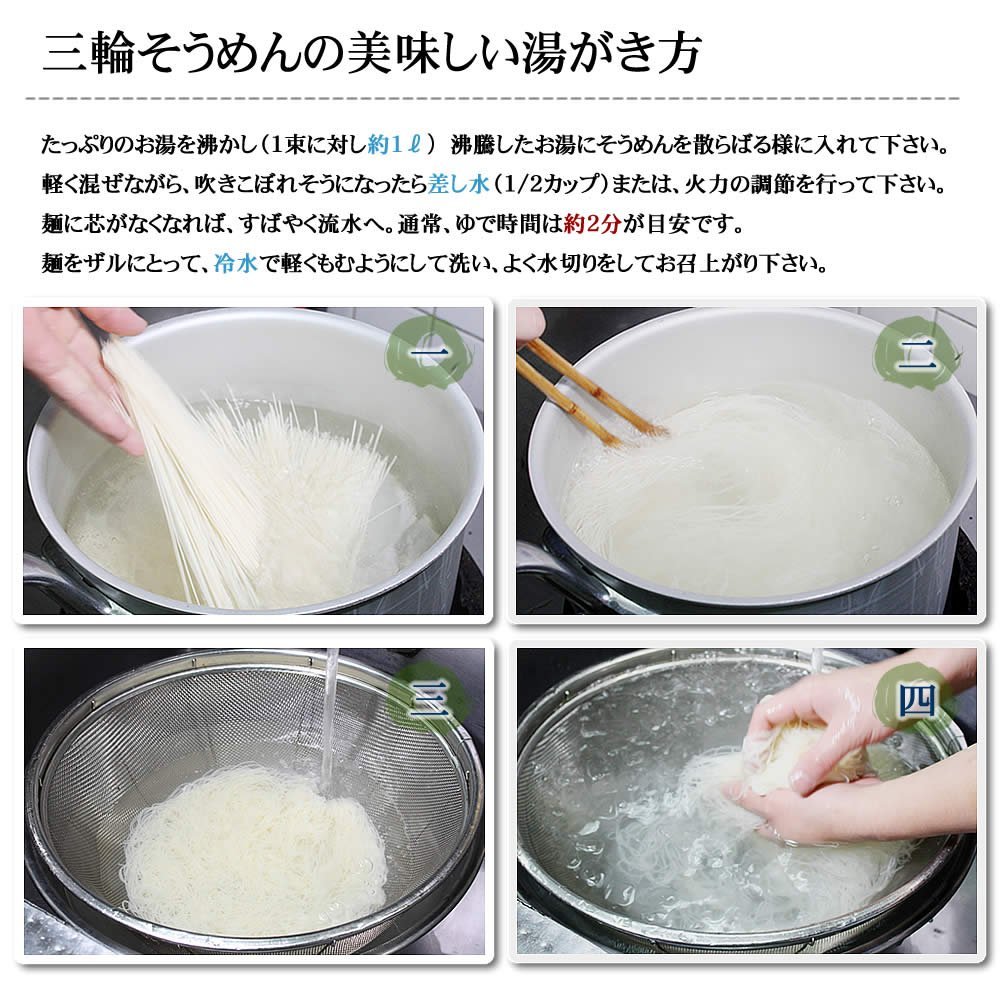 三輪そうめんの美味しい湯がき方

たっぷりのお湯を沸かし（1束に対し約1ℓ） 沸騰したお湯にそうめんを散らばる様に入れて下さい。
軽く混ぜながら、吹きこぼれそうになったら差し水（1/2カップ）または、火力の調節を行って下さい。
麺に芯がなくなれば、すばやく流水へ。通常、ゆで時間は約2分が目安です。
麺をザルにとって、冷水で軽くもむようにして洗い、よく水切りをしてお召上がり下さい。

一

二

三

四