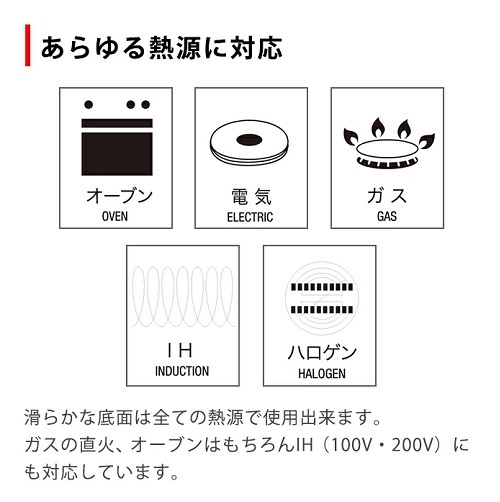 あらゆる熱源に対応

オーブン
OVEN

電気
ELECTRIC

ガス
GAS

IH
INDUCTION

ハロゲン
HALOGEN

滑らかな底面は全ての熱源で使用出来ます。
ガスの直火、オーブンはもちろんIH（100V・200V）にも対応しています。