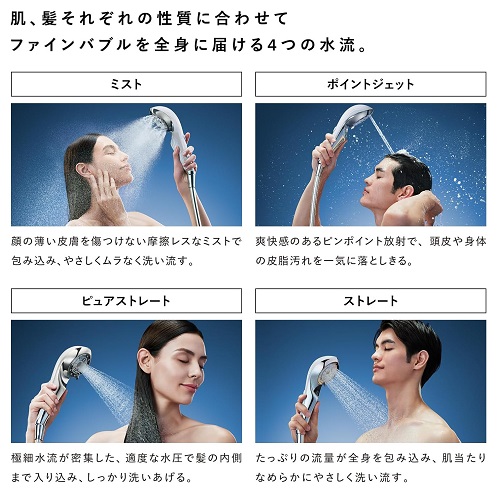 肌、髪それぞれの性質に合わせて
ファインバブルを全身に届ける4つの水流。

ミスト

顔の薄い皮膚を傷つけない摩擦レスなミストで包み込み、やさしくムラなく洗い流す。

ポイントジェット

爽快感のあるピンポイント放射で、頭皮や身体の皮脂汚れを一気に落としきる。

ピュアストレート

極細水流が密集した、適度な水圧で髪の内側まで入り込み、しっかり洗いあげる。

ストレート

たっぷりの流量が全身を包み込み、肌当たりなめらかにやさしく洗い流す。