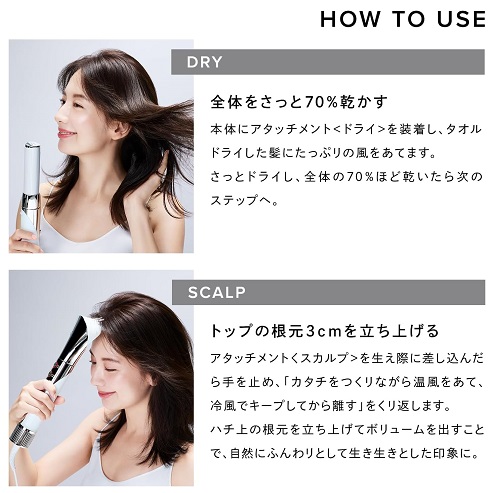 HOW TO USE

DRY

全体をさっと70%乾かす

本体にアタッチメント<ドライ>を装着し、タオルドライした髪にたっぷりの風をあてます。
さっとドライし、全体の70%ほど乾いたら次のステップへ。

SCALP

トップの根元3cmを立ち上げる

アタッチメント<スカルプ>を生え際に差し込んだら手を止め、「カタチをつくりながら温風をあて、冷風でキープしてから離す」をくり返します。
ハチ上の根元を立ち上げてボリュームを出すことで、自然にふんわりとして生き生きとした印象に。