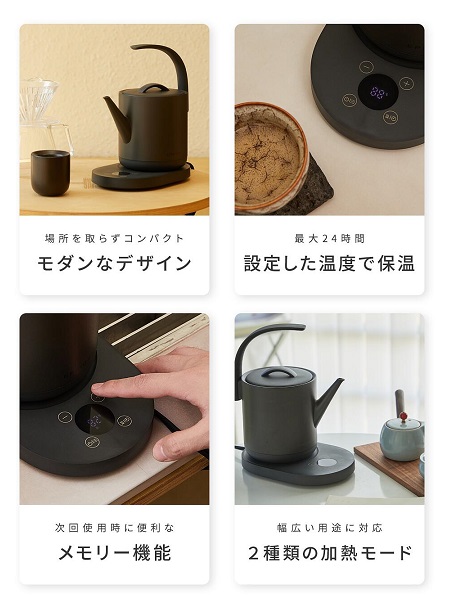 場所を取らずコンパクト
モダンなデザイン

最大24時間
設定した温度で保温

次回使用時に便利な
メモリー機能

幅広い用途に対応
2種類の加熱モード