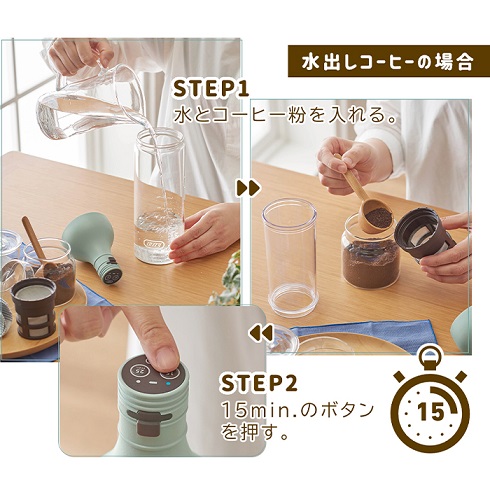 水出しコーヒーの場合

STEP1
水とコーヒー粉を入れる。

STEP2
15min.のボタンを押す。

15