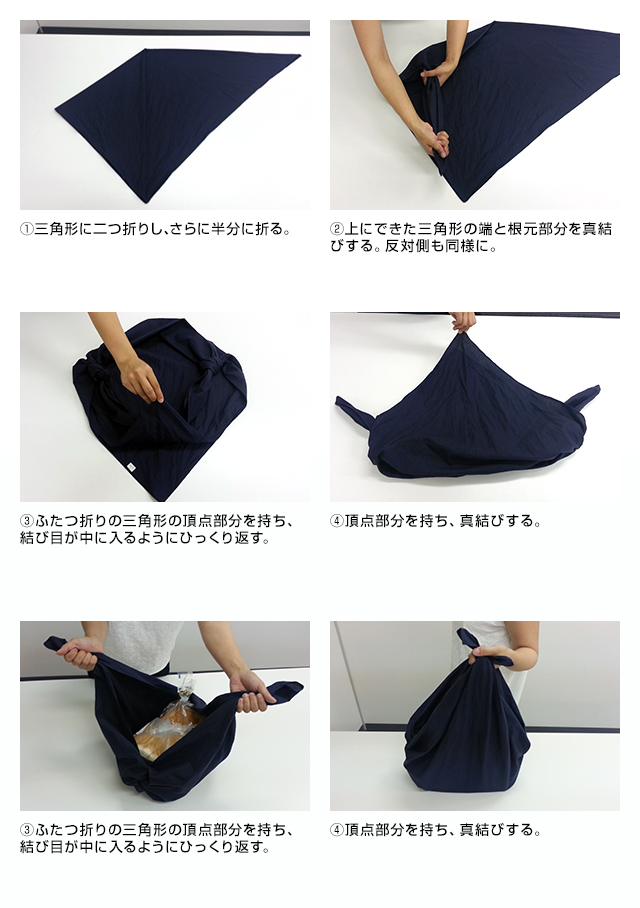 ①三角形に二つ折りし､さらに半分に折る。

②上にできた三角形の端と根元部分を真結びする。反対側も同様に。

③ふたつ折りの三角形の頂点部分を持ち、結び目が中に入るようにひっくり返す。

④頂点部分を持ち、真結びする。

③ふたつ折りの三角形の頂点部分を持ち、結び目が中に入るようにひっくり返す。

④頂点部分を持ち、真結びする。